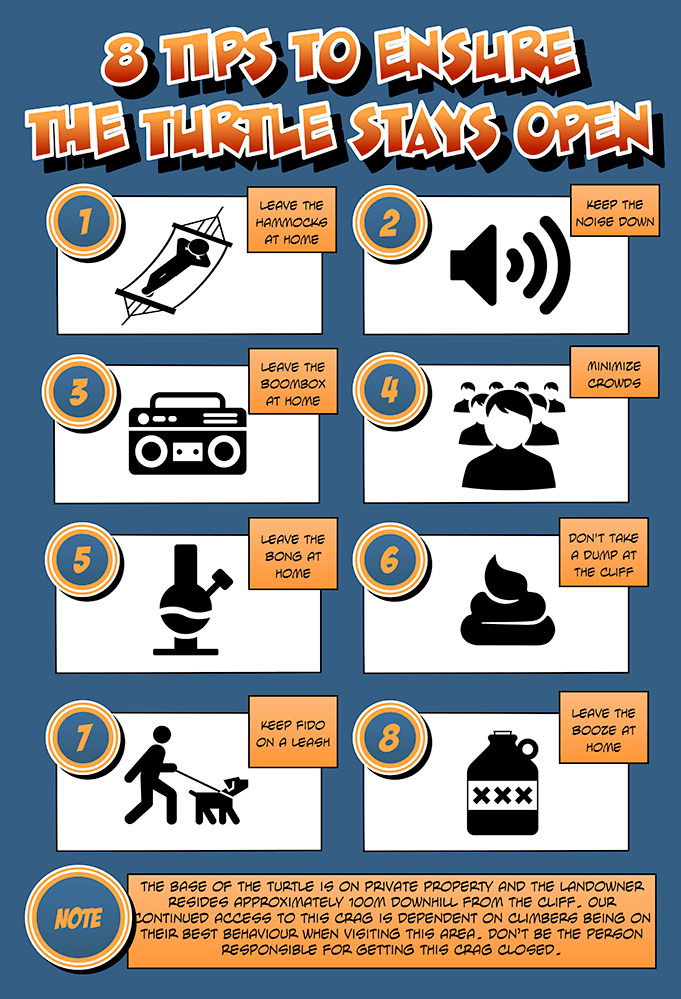 8 TIPS TO ENSURE THE TURTLE STAYS OPEN

1
LEAVE THE HAMMOCKS AT HOME

2
KEEP THE NOISE DOWN

3
LEAVE THE BOOMBOX AT HOME

4
MINIMIZE CROWDS

5
LEAVE THE BONG AT HOME

6
DON'T TAKE A DUMP AT THE CLIFF

7
KEEP FIDO ON A LEASH

8
LEAVE THE BOOZE AT HOME

XXX

NOTE
THE BASE OF THE TURTLE IS ON PRIVATE PROPERTY AND THE LANDOWNER RESIDES APPROXIMATELY 100M DOWNHILL FROM THE CLIFF. OUR CONTINUED ACCESS TO THIS CRAG IS DEPENDENT ON CLIMBERS BEING ON THEIR BEST BEHAVIOUR WHEN VISITING THIS AREA. DON'T BE THE PERSON RESPONSIBLE FOR GETTING THIS CRAG CLOSED.